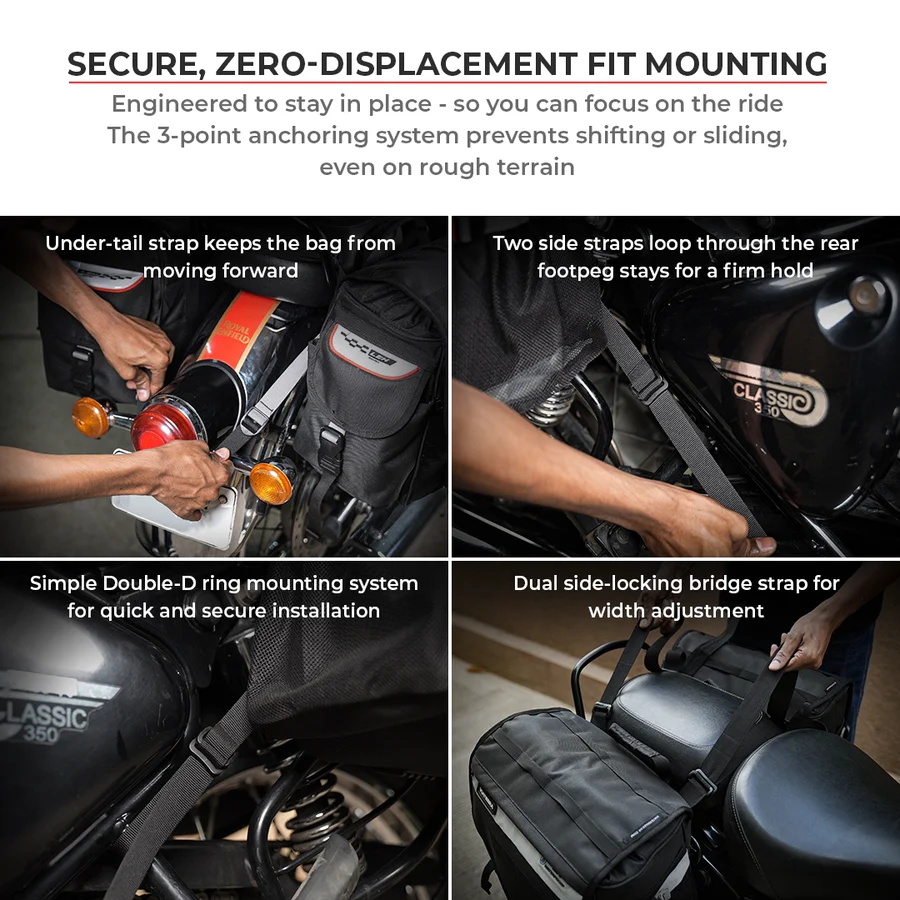 SECURE, ZERO-DISPLACEMENT FIT MOUNTING

Engineered to stay in place - so you can focus on the ride
The 3-point anchoring system prevents shifting or sliding, even on rough terrain

Under-tail strap keeps the bag from moving forward

ROYAL ENFIELD

Two side straps loop through the rear footpeg stays for a firm hold

CLASSIC 350

Simple Double-D ring mounting system for quick and secure installation

CLASSIC 350

Dual side-locking bridge strap for width adjustment